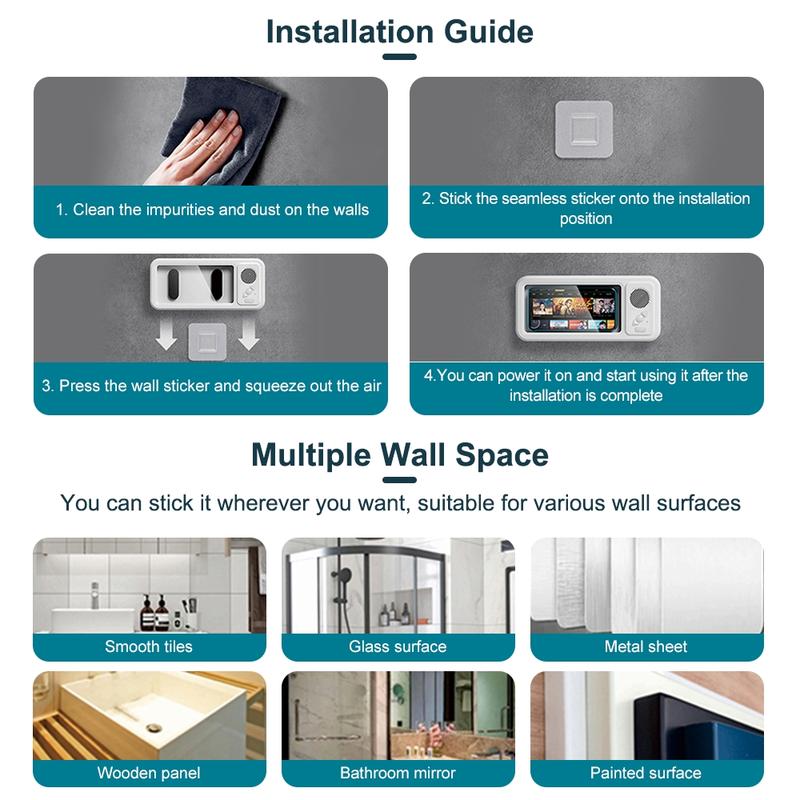 Installation Guide

1. Clean the impurities and dust on the walls

2. Stick the seamless sticker onto the installation position

3. Press the wall sticker and squeeze out the air

4.You can power it on and start using it after the installation is complete

Multiple Wall Space

You can stick it wherever you want, suitable for various wall surfaces

Smooth tiles

Glass surface

Metal sheet

Wooden panel

Bathroom mirror

Painted surface